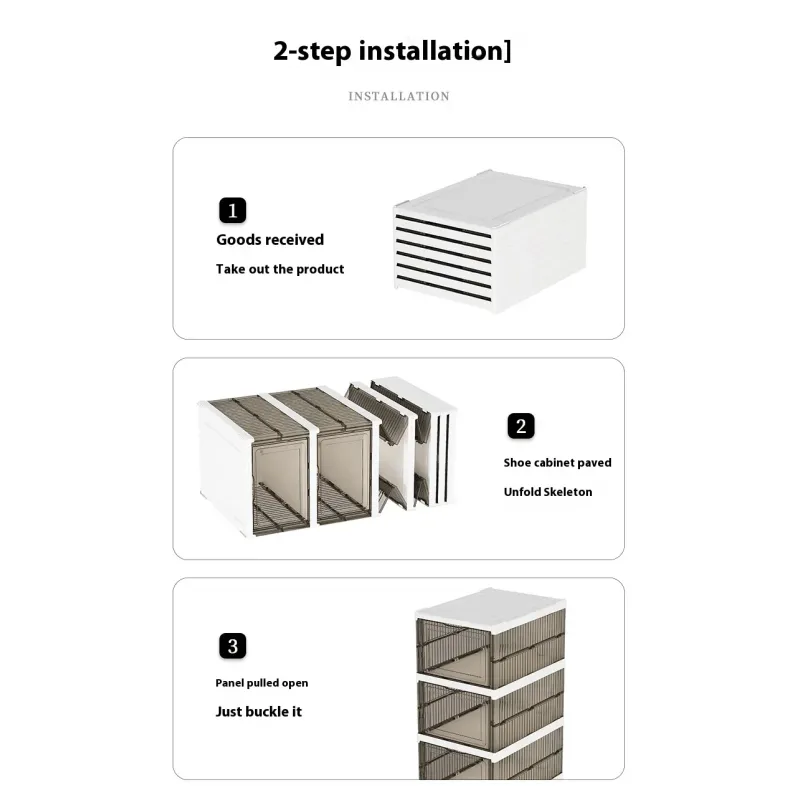 2-step installation]

INSTALLATION

1

Goods received

Take out the product

2

Shoe cabinet paved

Unfold Skeleton

3

Panel pulled open

Just buckle it