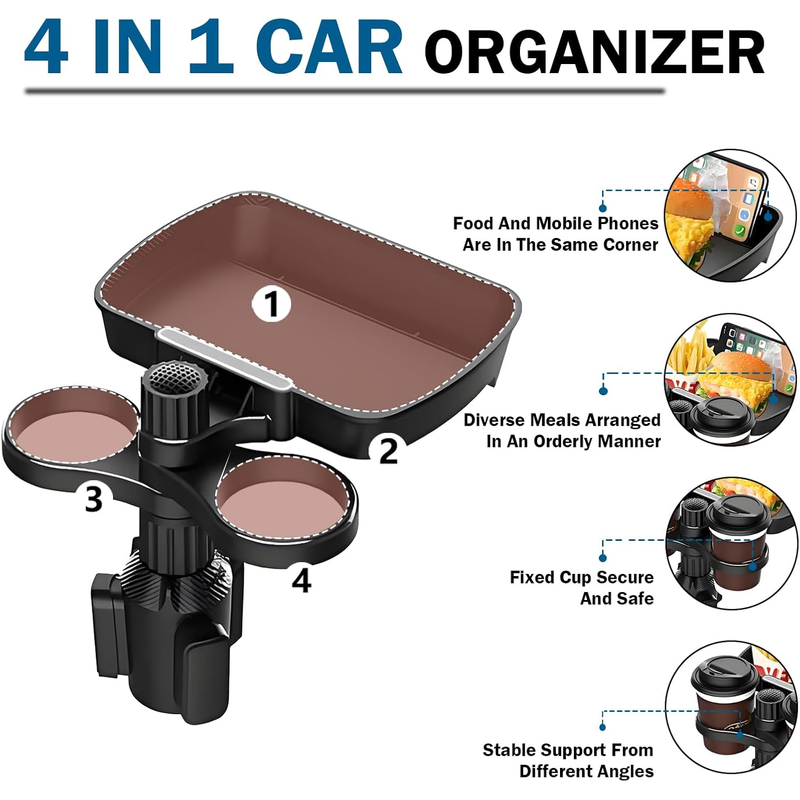 4 IN 1 CAR ORGANIZER

1

2

3

4

Food And Mobile Phones Are In The Same Corner

Diverse Meals Arranged In An Orderly Manner

Fixed Cup Secure And Safe

Stable Support From Different Angles