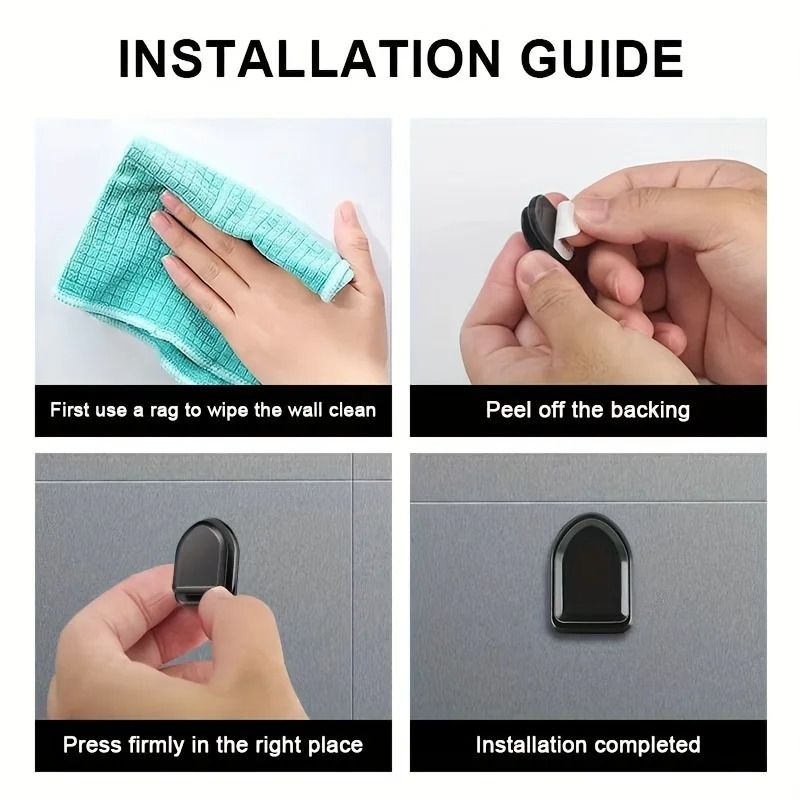 INSTALLATION GUIDE

First use a rag to wipe the wall clean

Peel off the backing

Press firmly in the right place

Installation completed