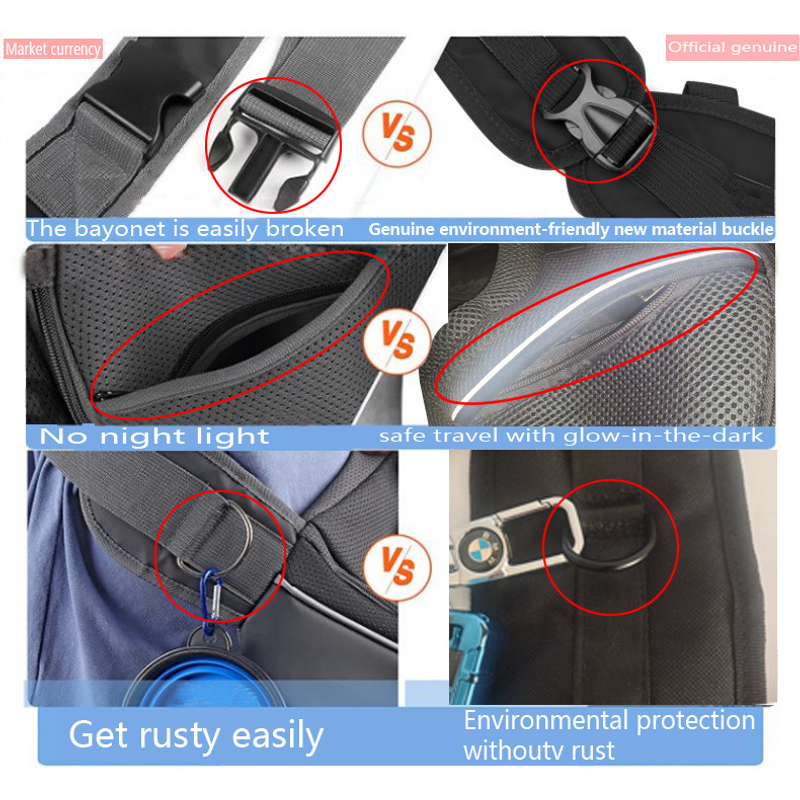 Market currency

Official genuine

VS

The bayonet is easily broken

Genuine environment-friendly new material buckle

VS

No night light

safe travel with glow-in-the-dark

VS

Get rusty easily

Environmental protection withoutv rust