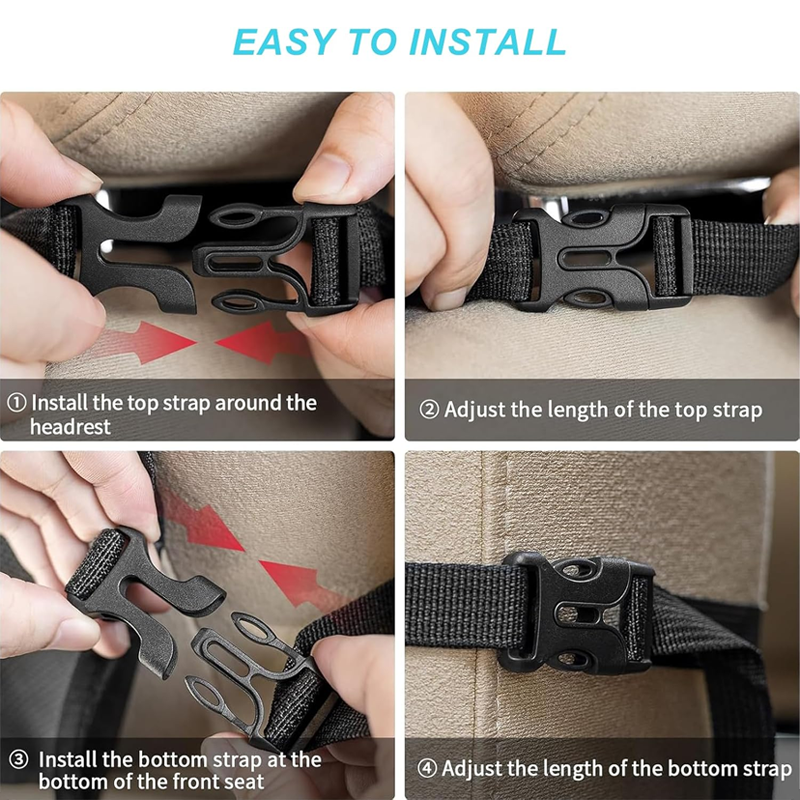 EASY TO INSTALL

① Install the top strap around the headrest

② Adjust the length of the top strap

③ Install the bottom strap at the bottom of the front seat

④ Adjust the length of the bottom strap