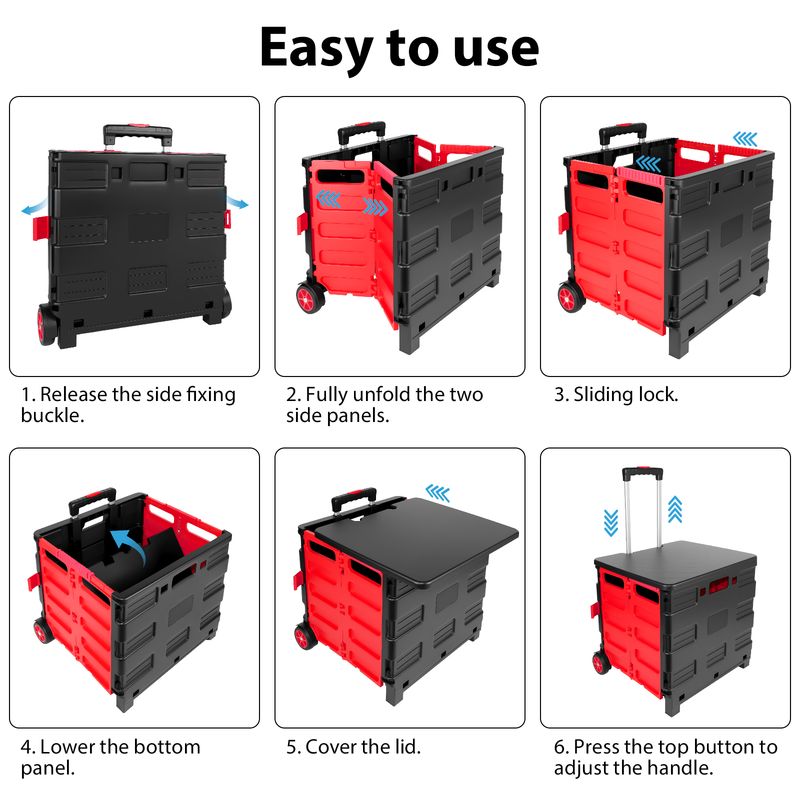 Easy to use

1. Release the side fixing buckle.

2. Fully unfold the two side panels.

3. Sliding lock.

4. Lower the bottom panel.

5. Cover the lid.

6. Press the top button to adjust the handle.