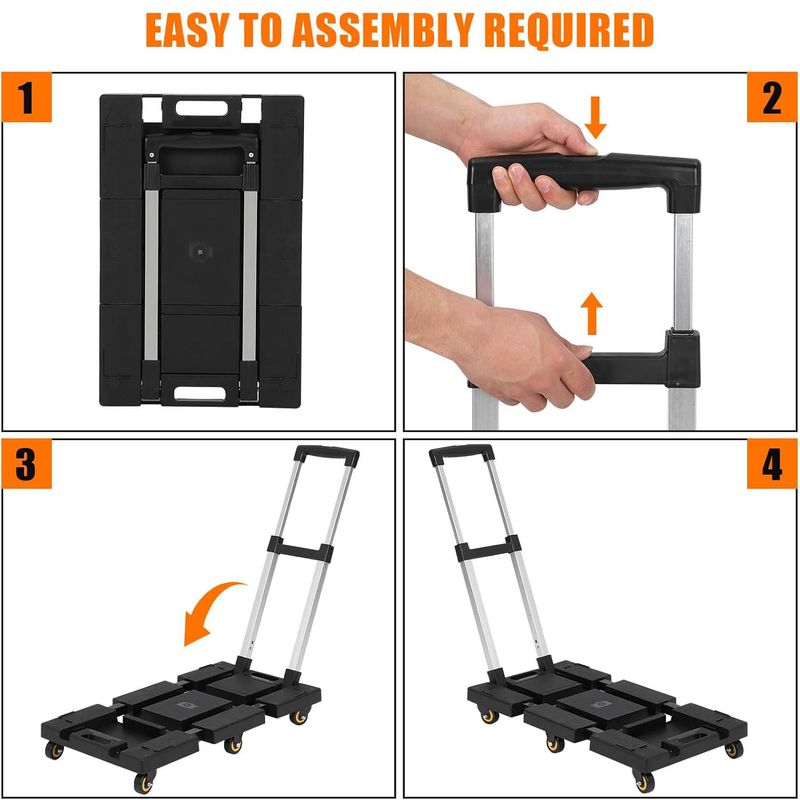 EASY TO ASSEMBLY REQUIRED

1

2

3

4