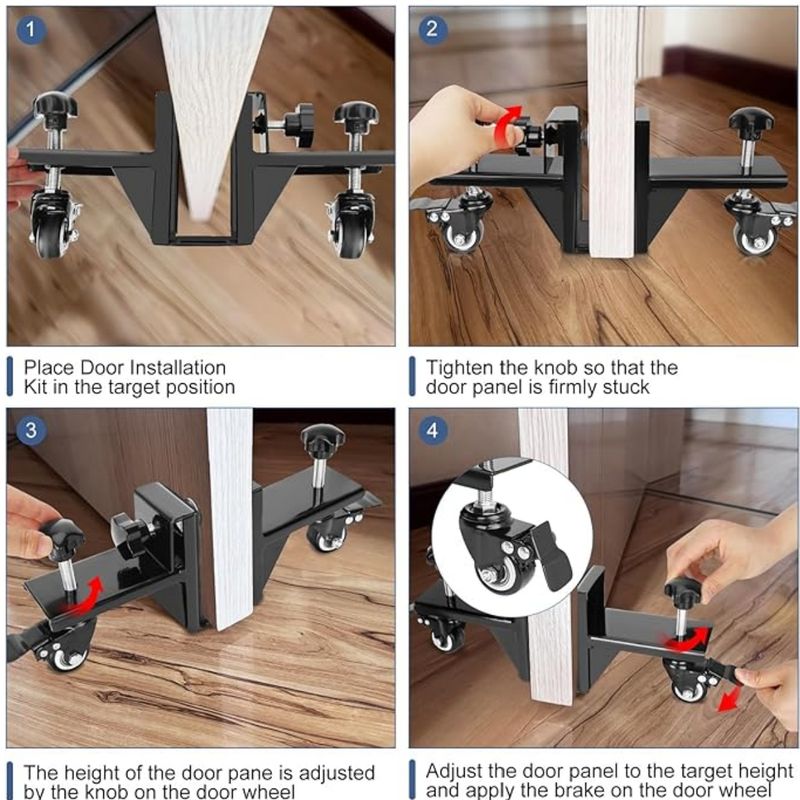 1

Place Door Installation Kit in the target position

2

Tighten the knob so that the door panel is firmly stuck

3

The height of the door pane is adjusted by the knob on the door wheel

4

Adjust the door panel to the target height and apply the brake on the door wheel