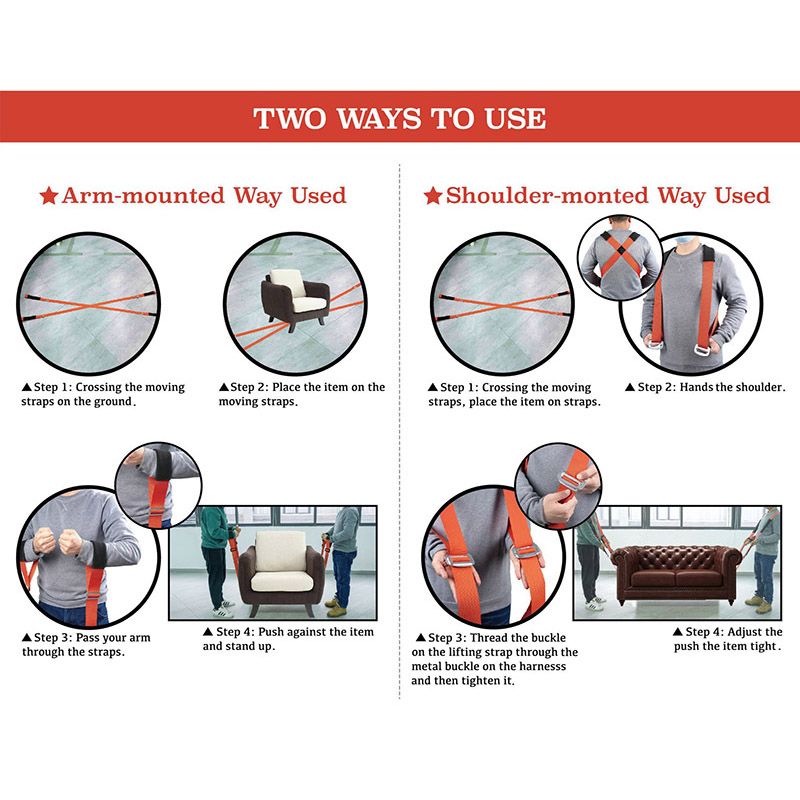 TWO WAYS TO USE

★Arm-mounted Way Used

▲Step 1: Crossing the moving straps on the ground.

▲Step 2: Place the item on the moving straps.

▲Step 3: Pass your arm through the straps.

▲Step 4: Push against the item and stand up.

★Shoulder-monted Way Used

▲Step 1: Crossing the moving straps, place the item on straps.

▲Step 2: Hands the shoulder.

▲Step 3: Thread the buckle on the lifting strap through the metal buckle on the harnesss and then tighten it.

▲Step 4: Adjust the push the item tight.