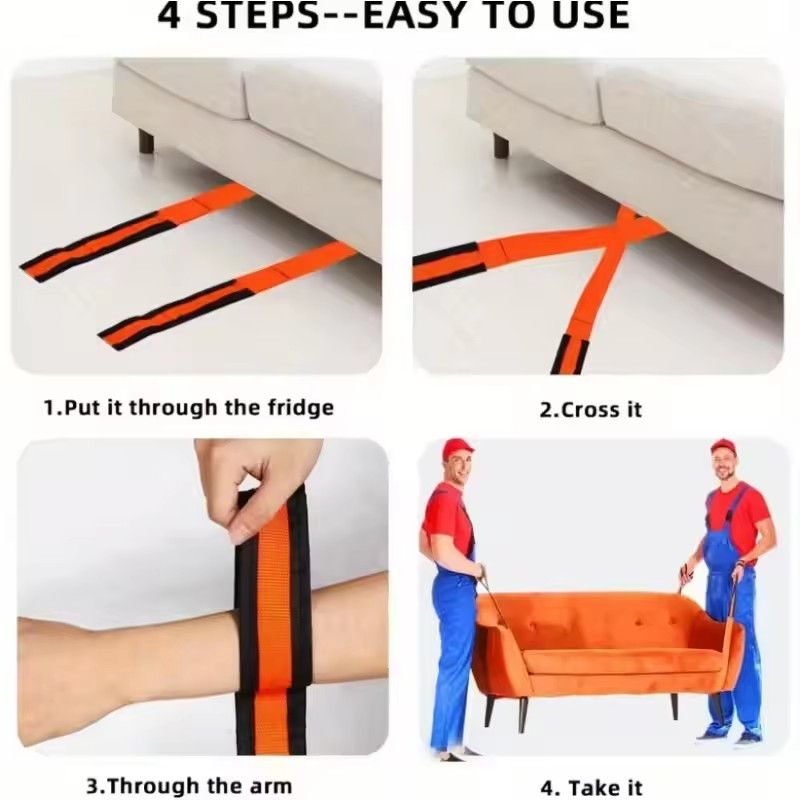 4 STEPS--EASY TO USE

1.Put it through the fridge

2.Cross it

3.Through the arm

4. Take it