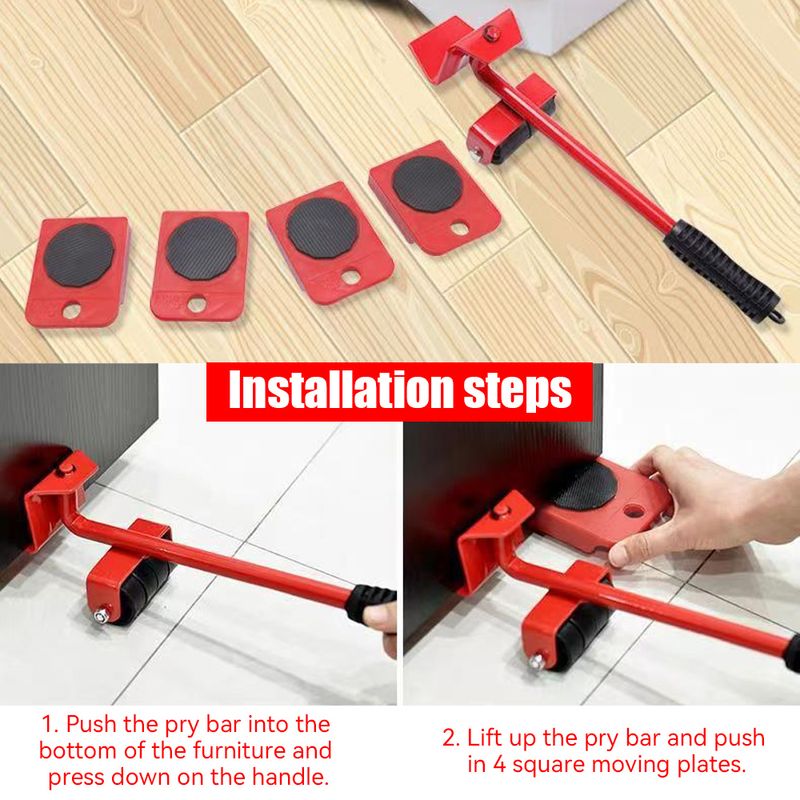 Installation steps

1. Push the pry bar into the bottom of the furniture and press down on the handle.

2. Lift up the pry bar and push in 4 square moving plates.