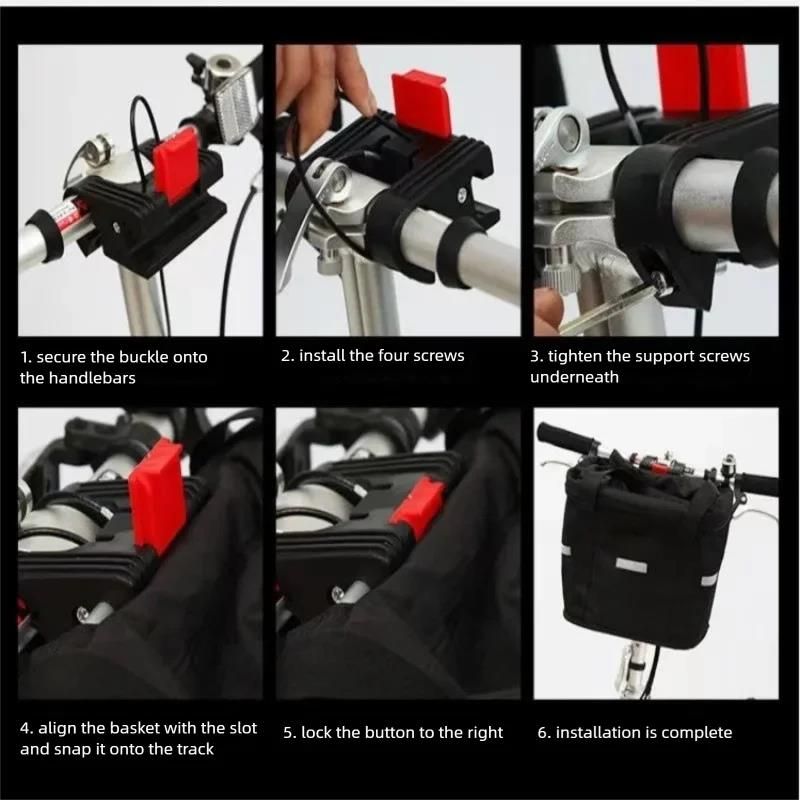 1. secure the buckle onto the handlebars

2. install the four screws

3. tighten the support screws underneath

4. align the basket with the slot and snap it onto the track

5. lock the button to the right

6. installation is complete