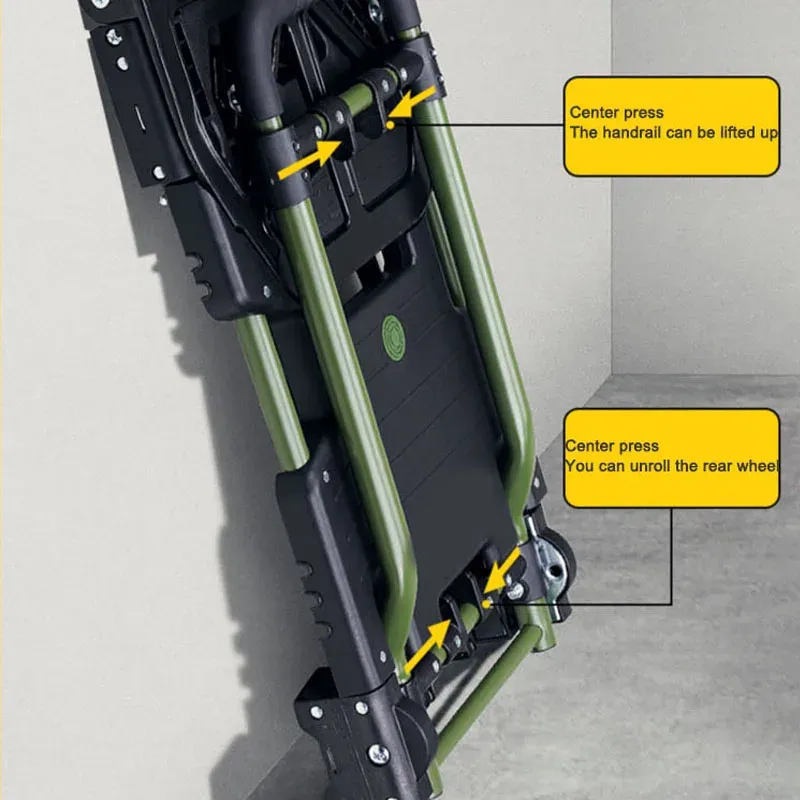 Center press
The handrail can be lifted up

Center press
You can unroll the rear wheel