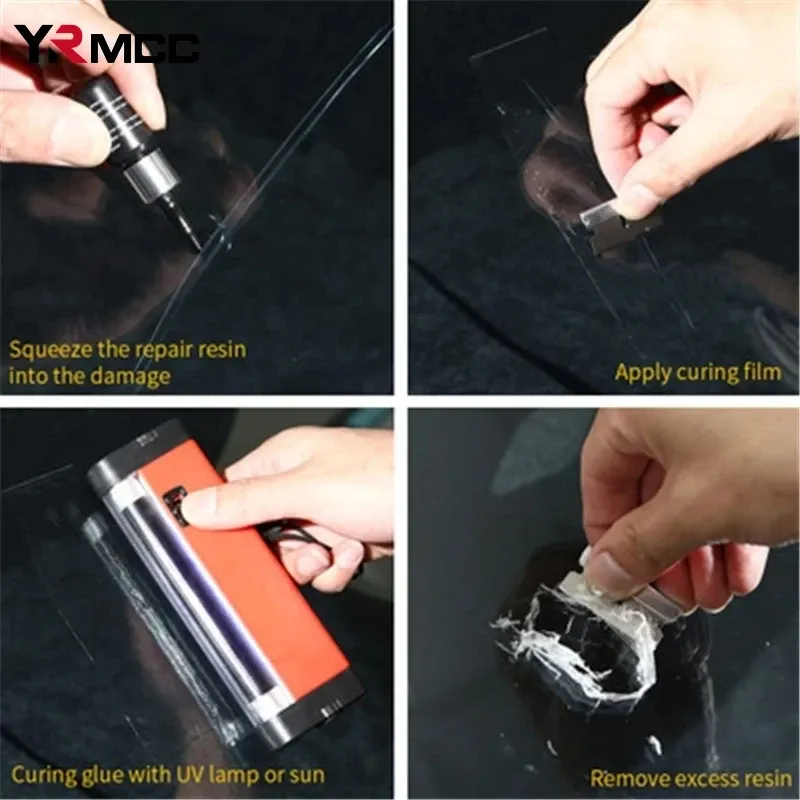 YRMCC

Squeeze the repair resin into the damage

Apply curing film

Curing glue with UV lamp or sun

Remove excess resin