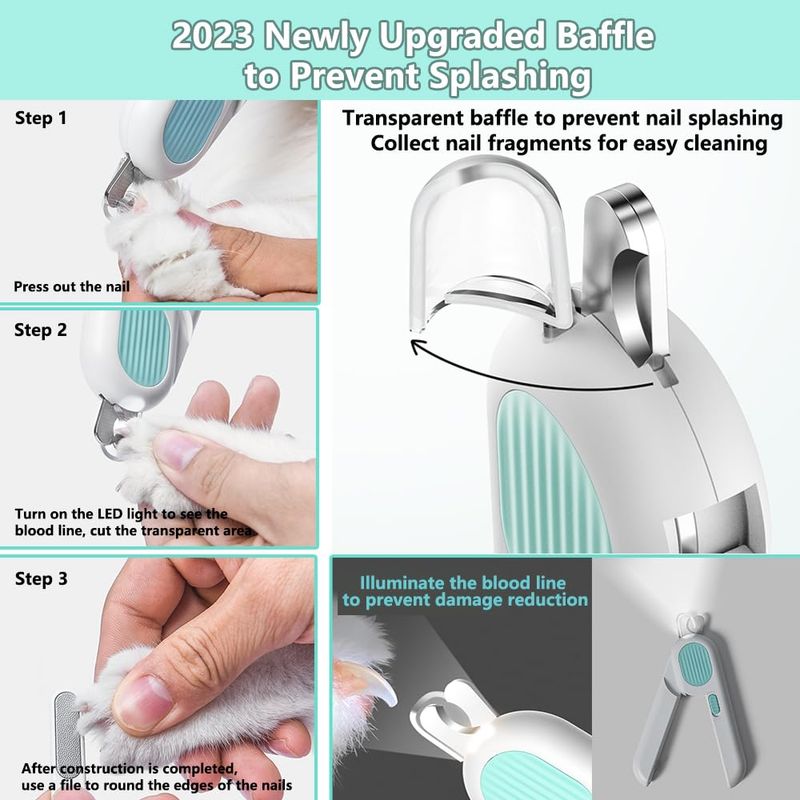 2023 Newly Upgraded Baffle to Prevent Splashing

Step 1

Press out the nail

Step 2

Turn on the LED light to see the blood line, cut the transparent area

Step 3

After construction is completed, use a file to round the edges of the nails

Transparent baffle to prevent nail splashing
Collect nail fragments for easy cleaning

Illuminate the blood line to prevent damage reduction