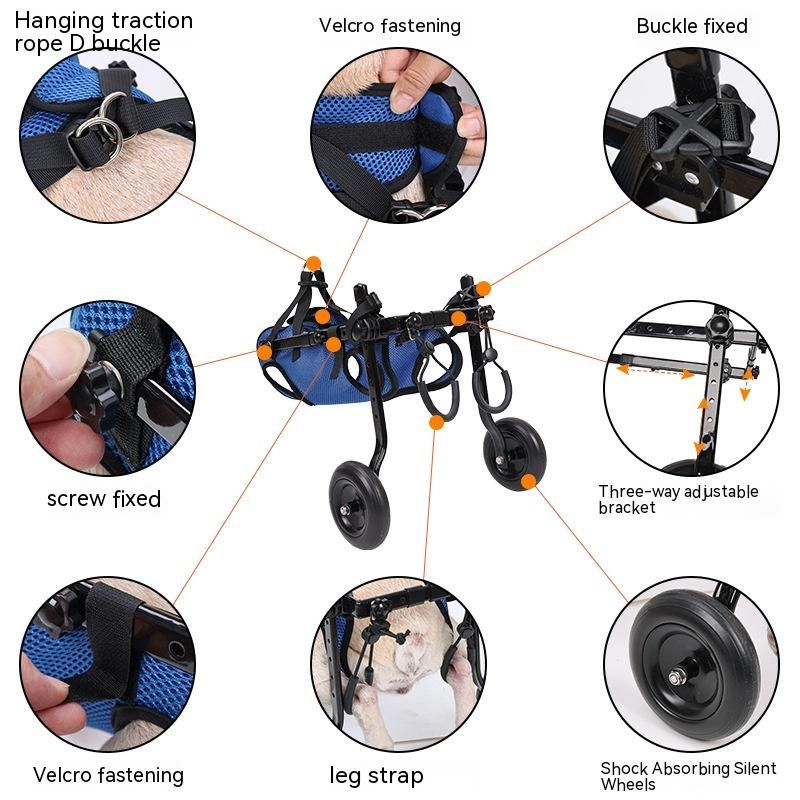 Hanging traction rope D buckle

Velcro fastening

Buckle fixed

screw fixed

Three-way adjustable bracket

Velcro fastening

leg strap

Shock Absorbing Silent Wheels