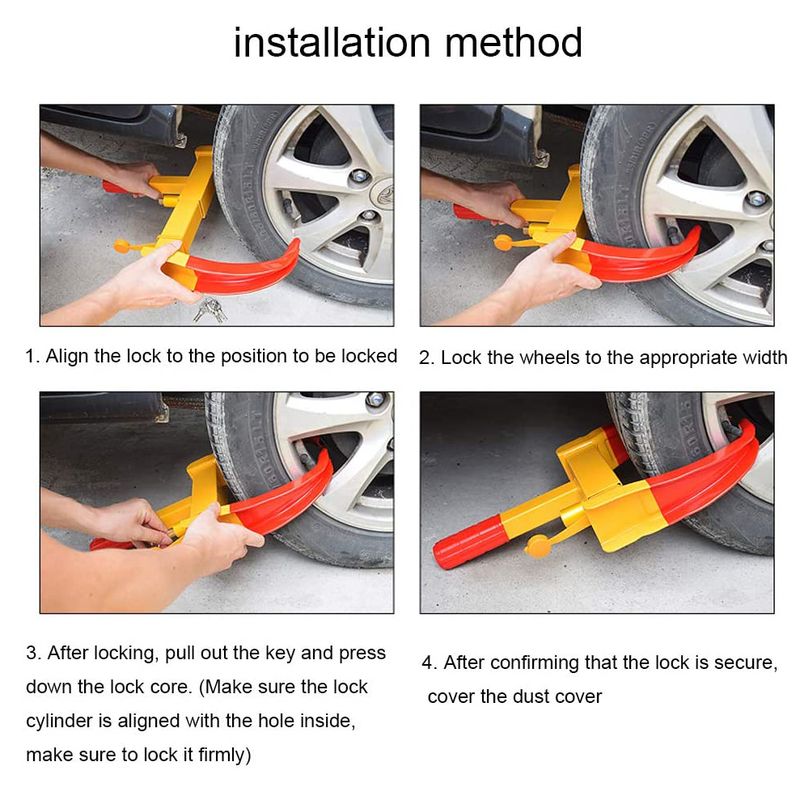 installation method

1. Align the lock to the position to be locked

2. Lock the wheels to the appropriate width

3. After locking, pull out the key and press down the lock core. (Make sure the lock cylinder is aligned with the hole inside, make sure to lock it firmly)

4. After confirming that the lock is secure, cover the dust cover