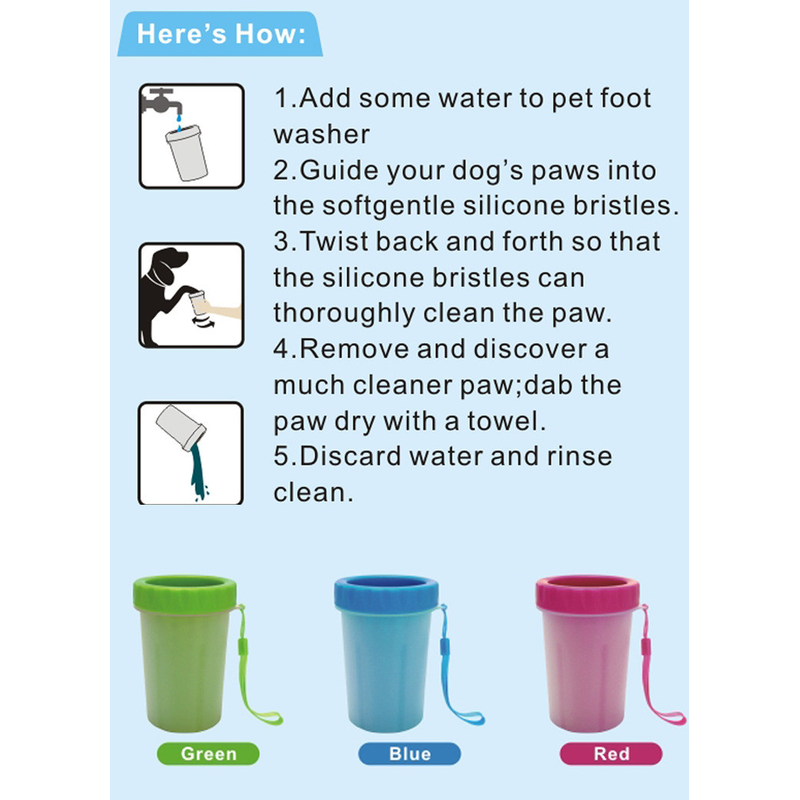 Here's How:

1.Add some water to pet foot washer
2.Guide your dog's paws into the softgentle silicone bristles.
3.Twist back and forth so that the silicone bristles can thoroughly clean the paw.
4.Remove and discover a much cleaner paw;dab the paw dry with a towel.
5.Discard water and rinse clean.

Green

Blue

Red