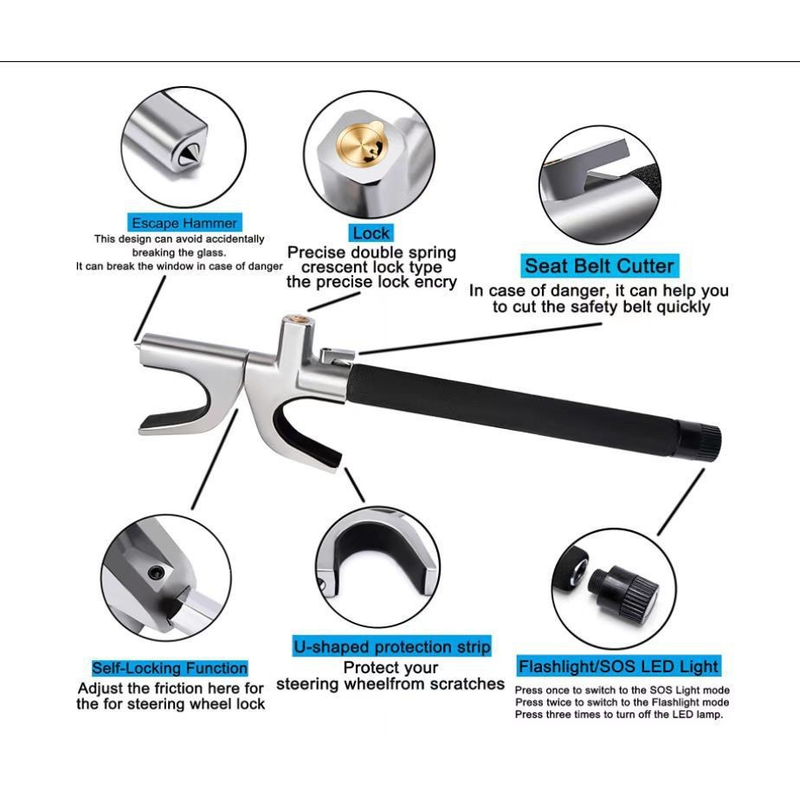 Escape Hammer
This design can avoid accidentally breaking the glass.
It can break the window in case of danger

Lock
Precise double spring crescent lock type the precise lock encry

Seat Belt Cutter
In case of danger, it can help you to cut the safety belt quickly

Self-Locking Function
Adjust the friction here for the for steering wheel lock

U-shaped protection strip
Protect your steering wheelfrom scratches

Flashlight/SOS LED Light
Press once to switch to the SOS Light mode
Press twice to switch to the Flashlight mode
Press three times to turn off the LED lamp.