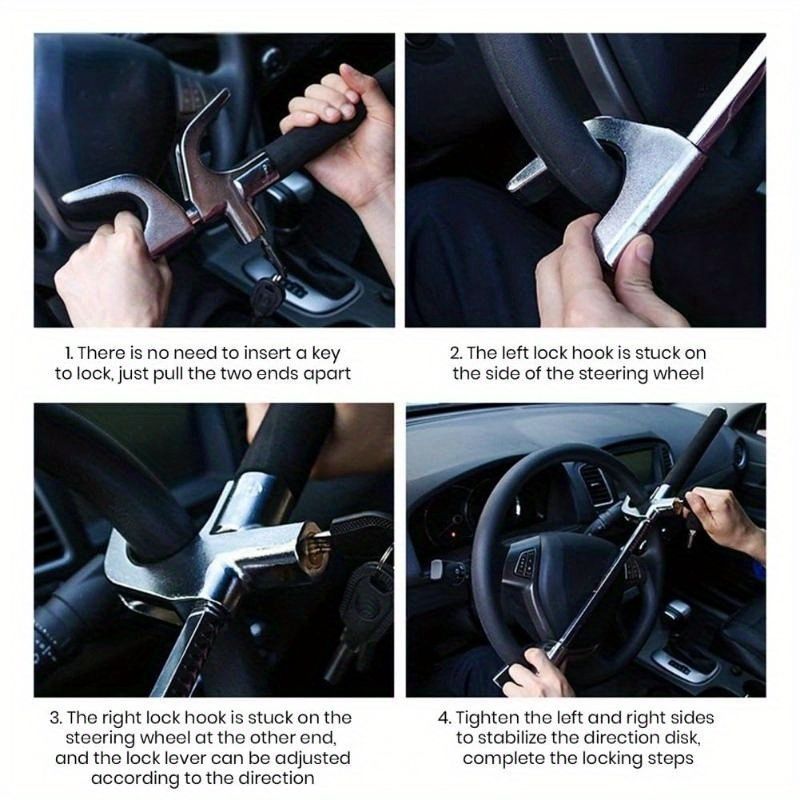 1. There is no need to insert a key to lock, just pull the two ends apart

2. The left lock hook is stuck on the side of the steering wheel

3. The right lock hook is stuck on the steering wheel at the other end, and the lock lever can be adjusted according to the direction

4. Tighten the left and right sides to stabilize the direction disk, complete the locking steps