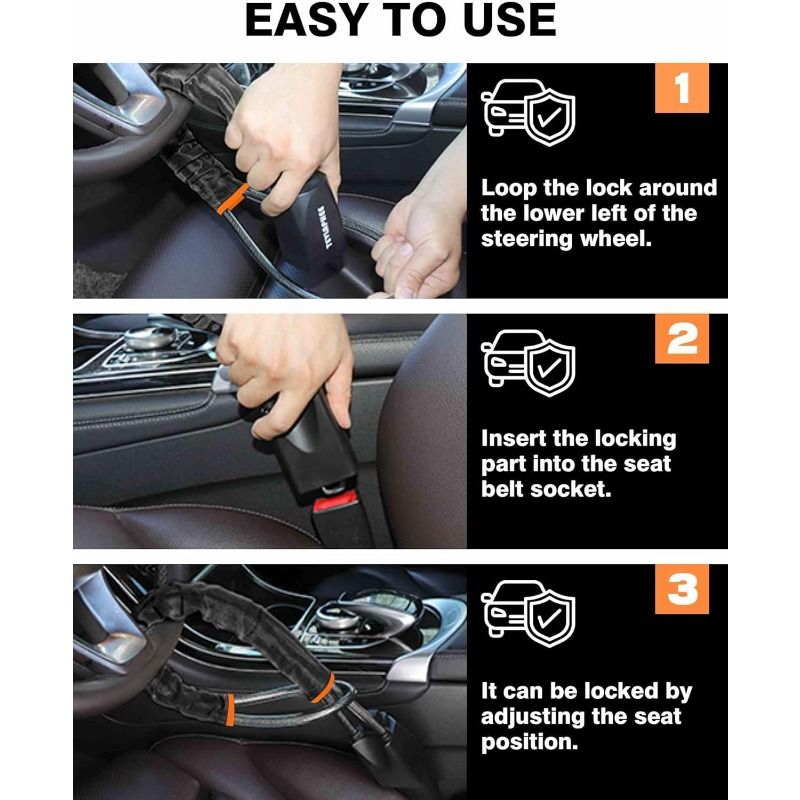 EASY TO USE

1

Loop the lock around the lower left of the steering wheel.

2

Insert the locking part into the seat belt socket.

3

It can be locked by adjusting the seat position.