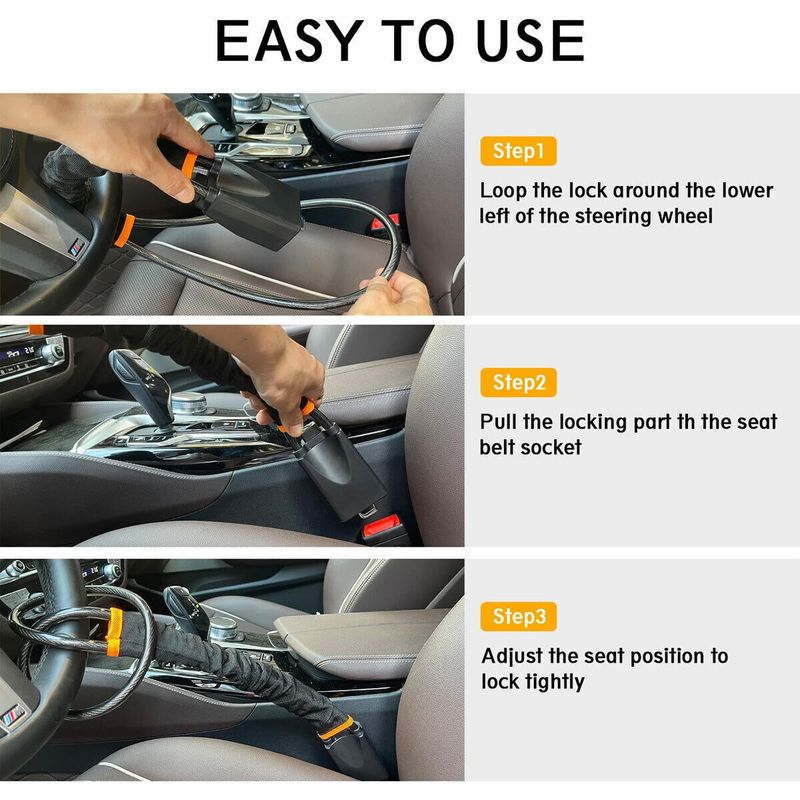 EASY TO USE

Step1

Loop the lock around the lower left of the steering wheel

Step2

Pull the locking part th the seat belt socket

Step3

Adjust the seat position to lock tightly