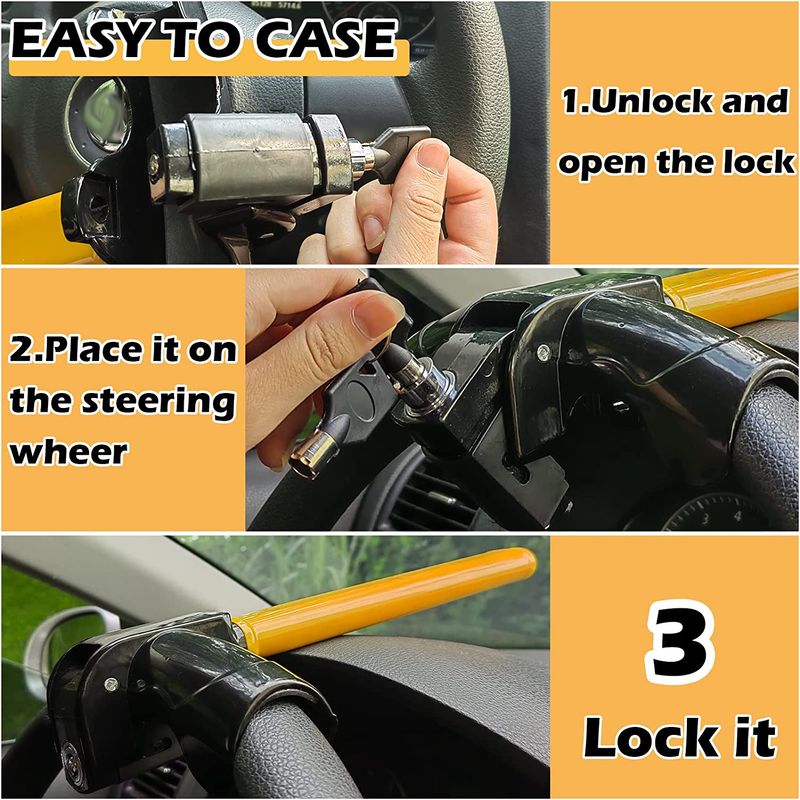 EASY TO CASE

1.Unlock and open the lock

2.Place it on the steering wheer

3

Lock it