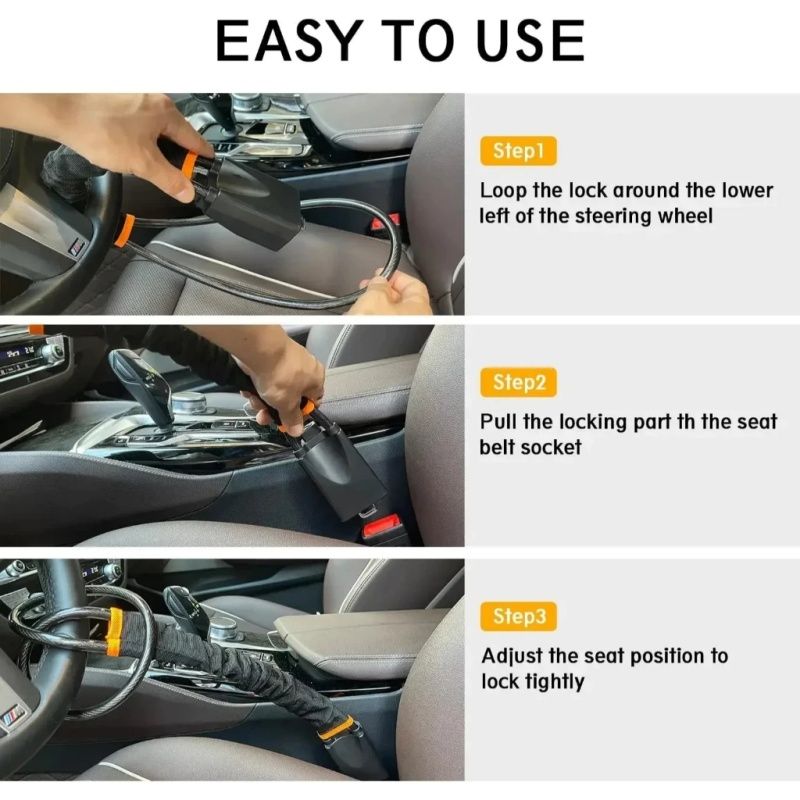 EASY TO USE

Step1

Loop the lock around the lower left of the steering wheel

Step2

Pull the locking part th the seat belt socket

Step3

Adjust the seat position to lock tightly