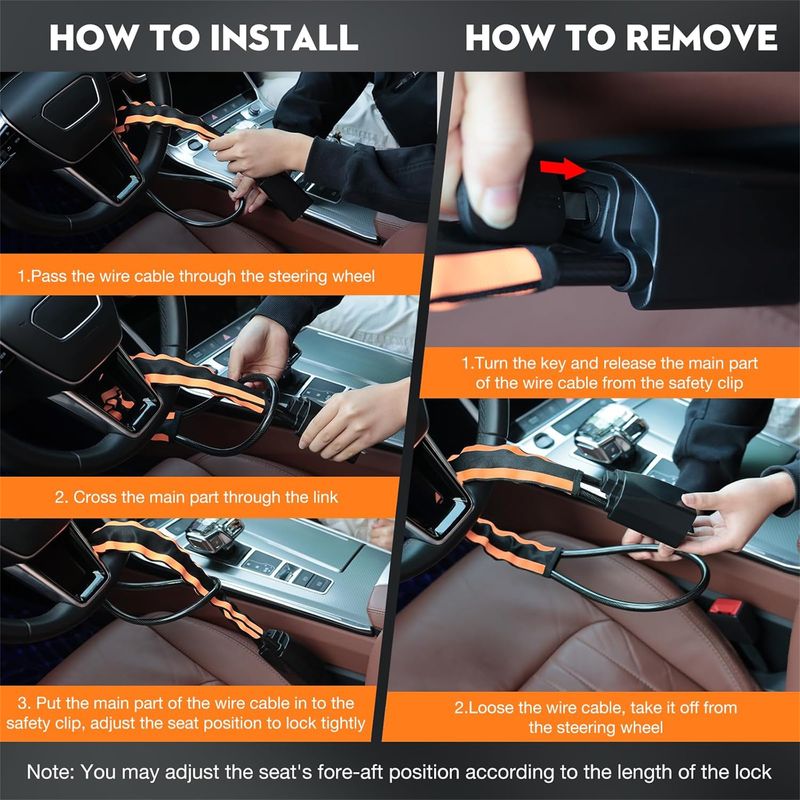 HOW TO INSTALL

1.Pass the wire cable through the steering wheel

2. Cross the main part through the link

3. Put the main part of the wire cable in to the safety clip, adjust the seat position to lock tightly

HOW TO REMOVE

1.Turn the key and release the main part of the wire cable from the safety clip

2.Loose the wire cable, take it off from the steering wheel

Note: You may adjust the seat's fore-aft position according to the length of the lock