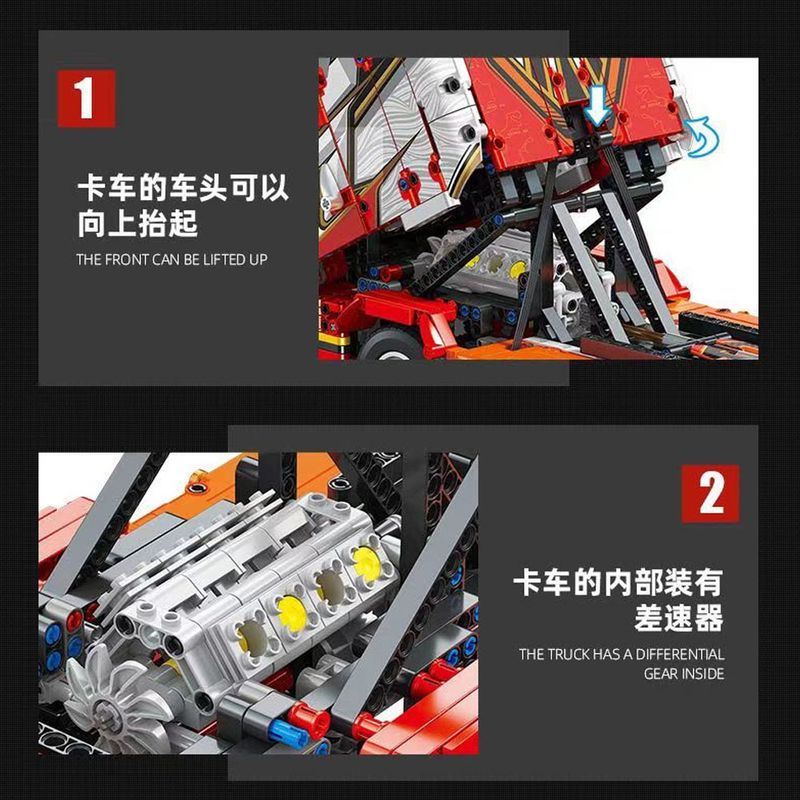 1

卡车的车头可以向上抬起

THE FRONT CAN BE LIFTED UP

2

卡车的内部装有差速器

THE TRUCK HAS A DIFFERENTIAL GEAR INSIDE