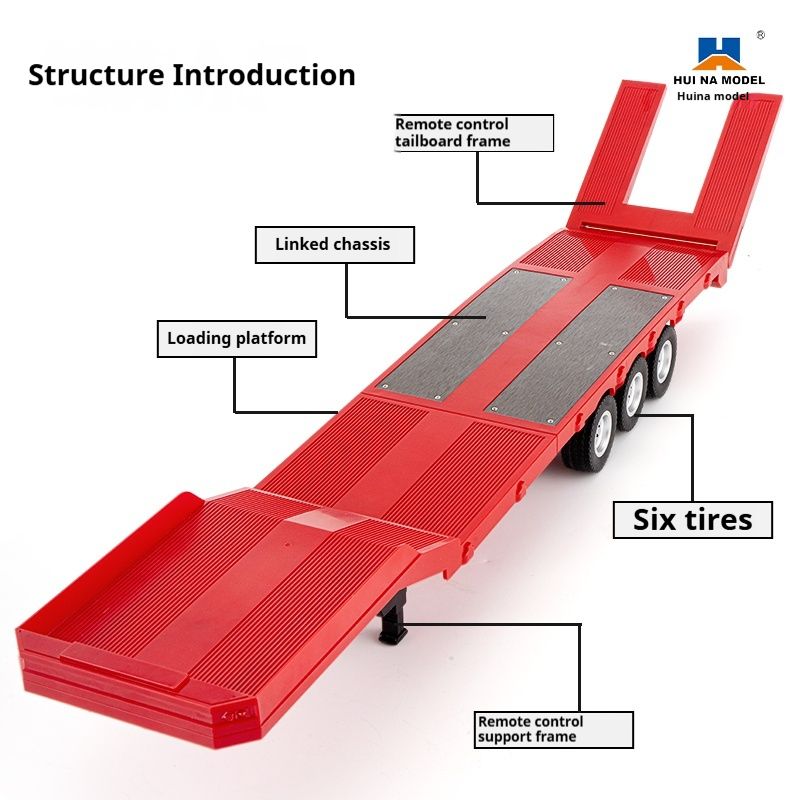 Structure Introduction

®
HUI NA MODEL
Huina model

Remote control tailboard frame

Linked chassis

Loading platform

Six tires

Remote control support frame