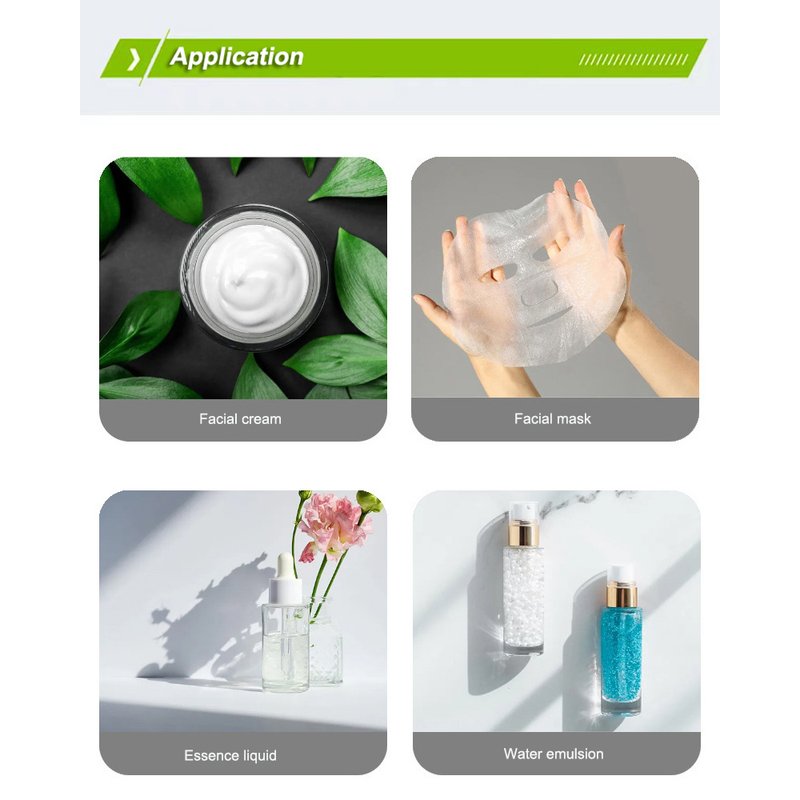 Application

Facial cream

Facial mask

Essence liquid

Water emulsion