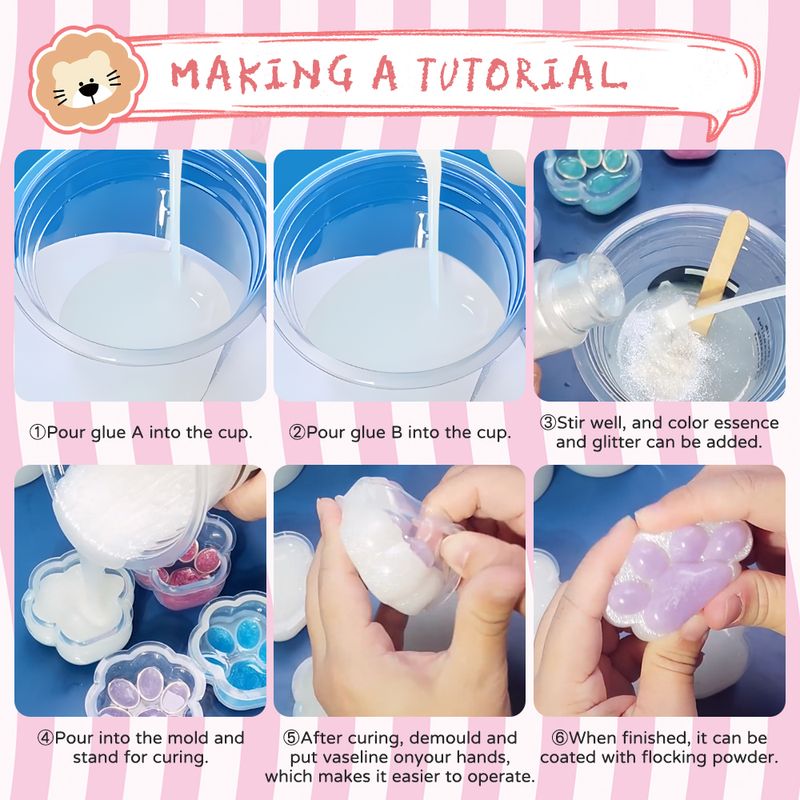 MAKING A TUTORIAL

①Pour glue A into the cup.

②Pour glue B into the cup.

③Stir well, and color essence and glitter can be added.

④Pour into the mold and stand for curing.

⑤After curing, demould and put vaseline onyour hands, which makes it easier to operate.

⑥When finished, it can be coated with flocking powder.