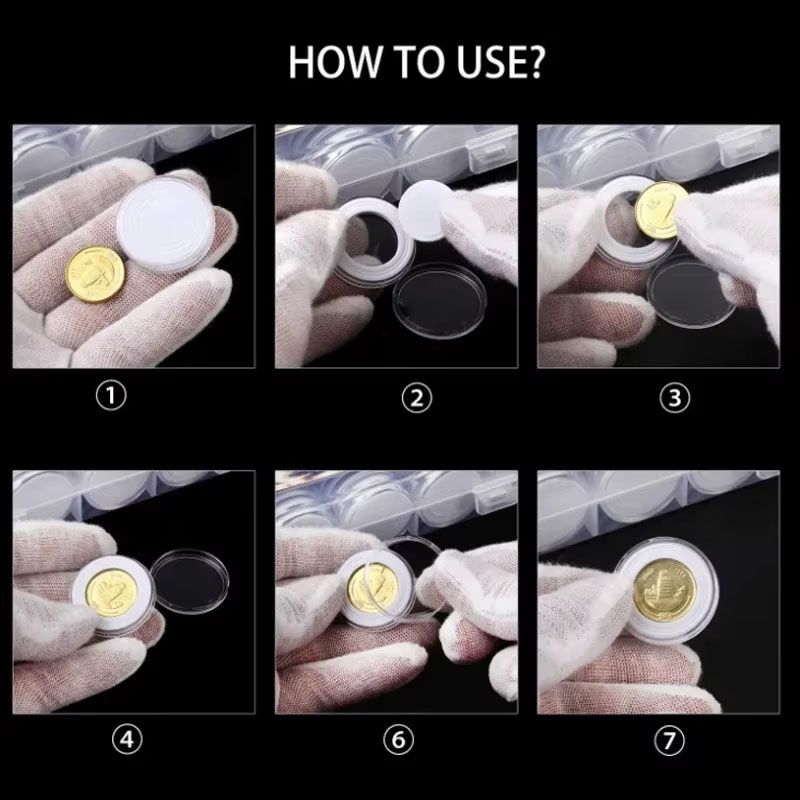 HOW TO USE?

①

②

③

④

⑥

⑦