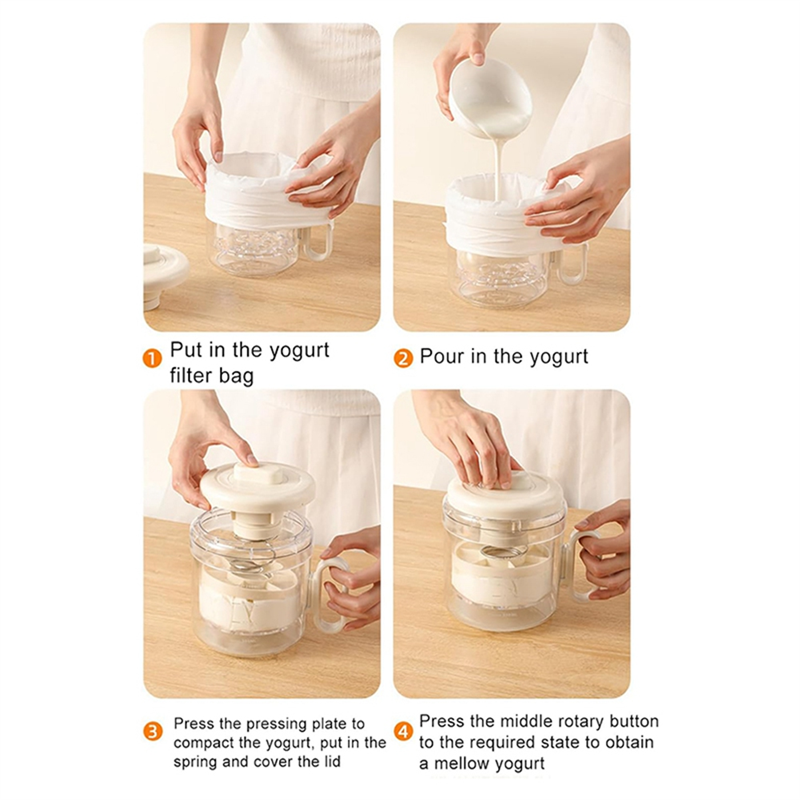 1 Put in the yogurt filter bag

2 Pour in the yogurt

3 Press the pressing plate to compact the yogurt, put in the spring and cover the lid

4 Press the middle rotary button to the required state to obtain a mellow yogurt