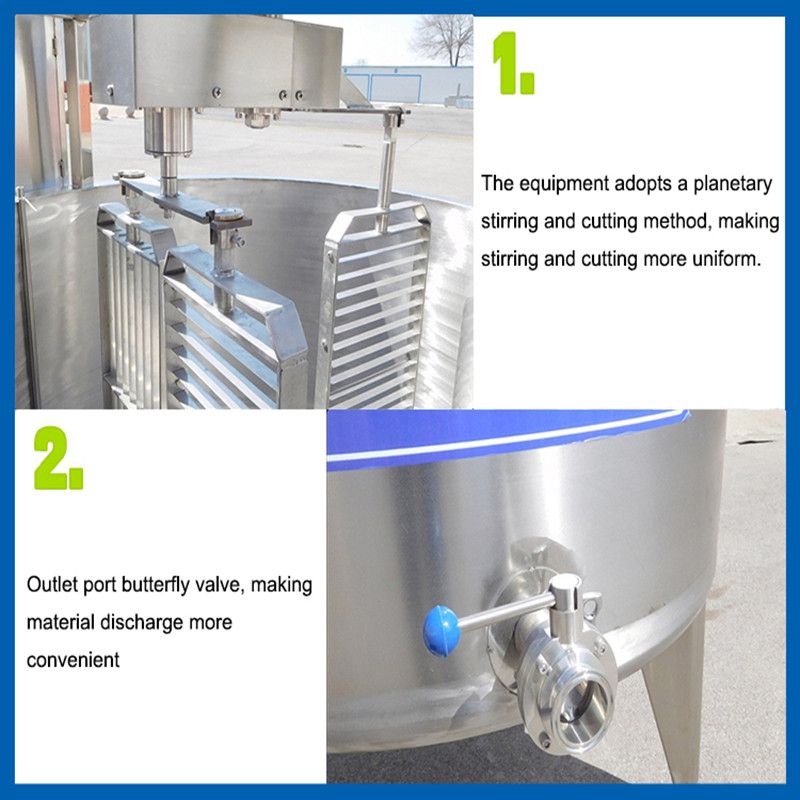 1.

The equipment adopts a planetary stirring and cutting method, making stirring and cutting more uniform.

2.

Outlet port butterfly valve, making material discharge more convenient