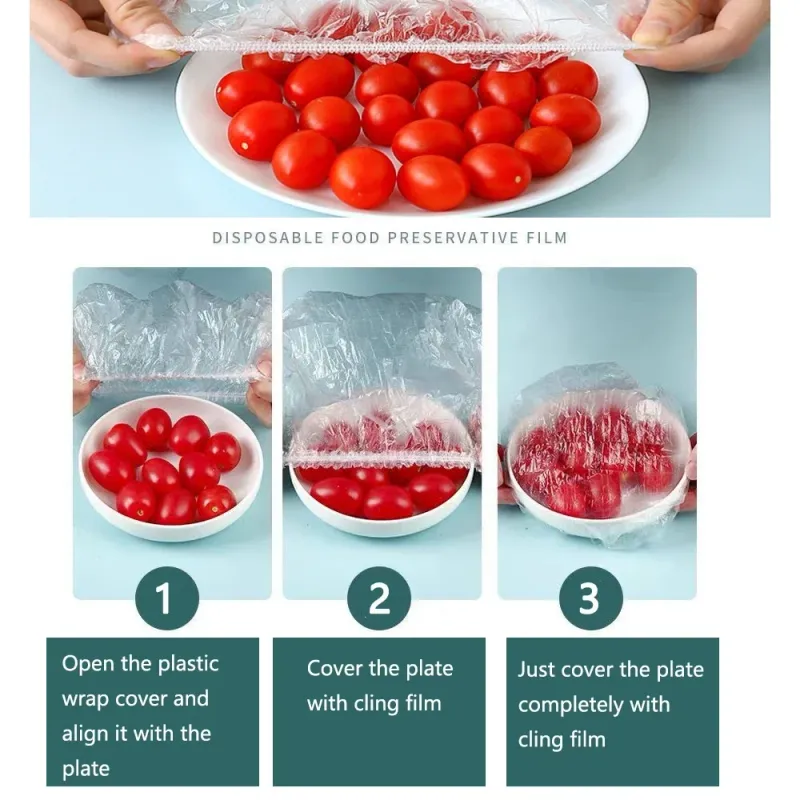 DISPOSABLE FOOD PRESERVATIVE FILM

1

Open the plastic wrap cover and align it with the plate

2

Cover the plate with cling film

3

Just cover the plate completely with cling film