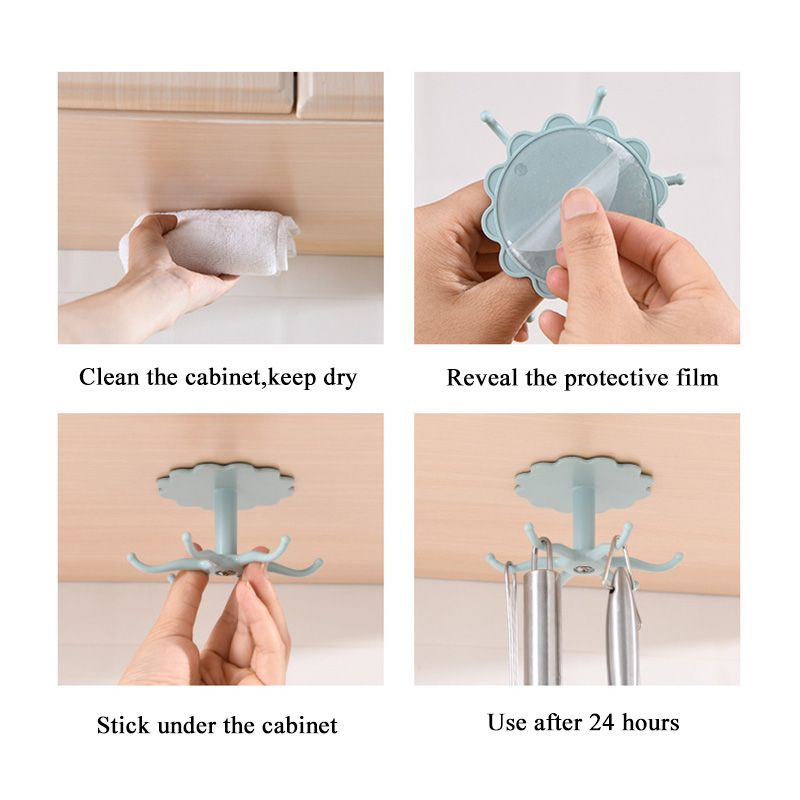 Clean the cabinet,keep dry

Reveal the protective film

Stick under the cabinet

Use after 24 hours