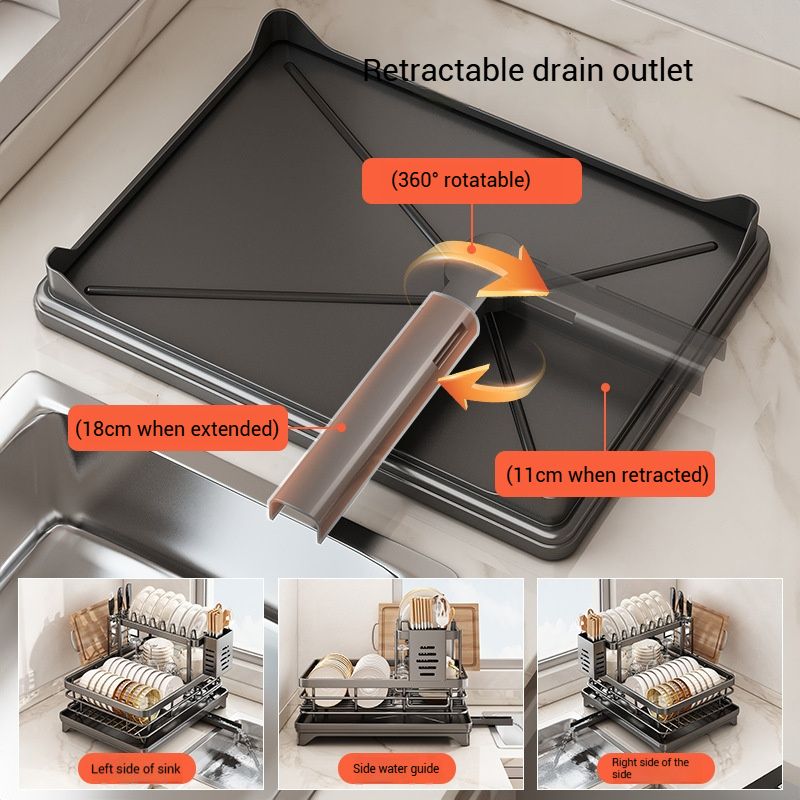 Retractable drain outlet

(360° rotatable)

(18cm when extended)

(11cm when retracted)

Left side of sink

Side water guide

Right side of the side