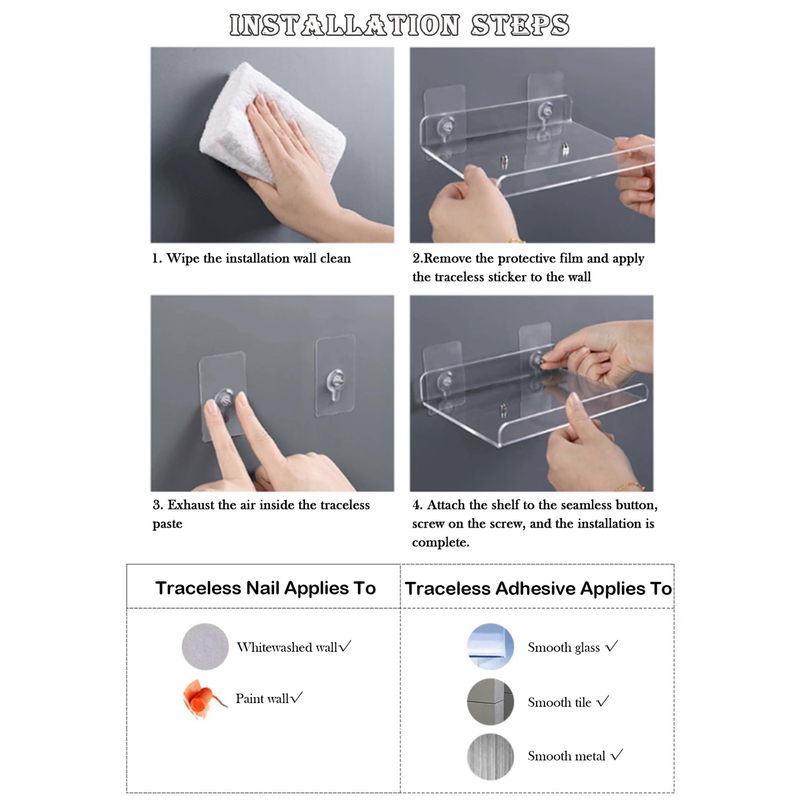 INSTALLATION STEPS

1. Wipe the installation wall clean

2.Remove the protective film and apply the traceless sticker to the wall

3. Exhaust the air inside the traceless paste

4. Attach the shelf to the seamless button, screw on the screw, and the installation is complete.

| Traceless Nail Applies To | Traceless Adhesive Applies To |
|---|---|
| Whitewashed wall✓ | Smooth glass ✓ |
| Paint wall✓ | Smooth tile ✓ |
| | Smooth metal ✓ |