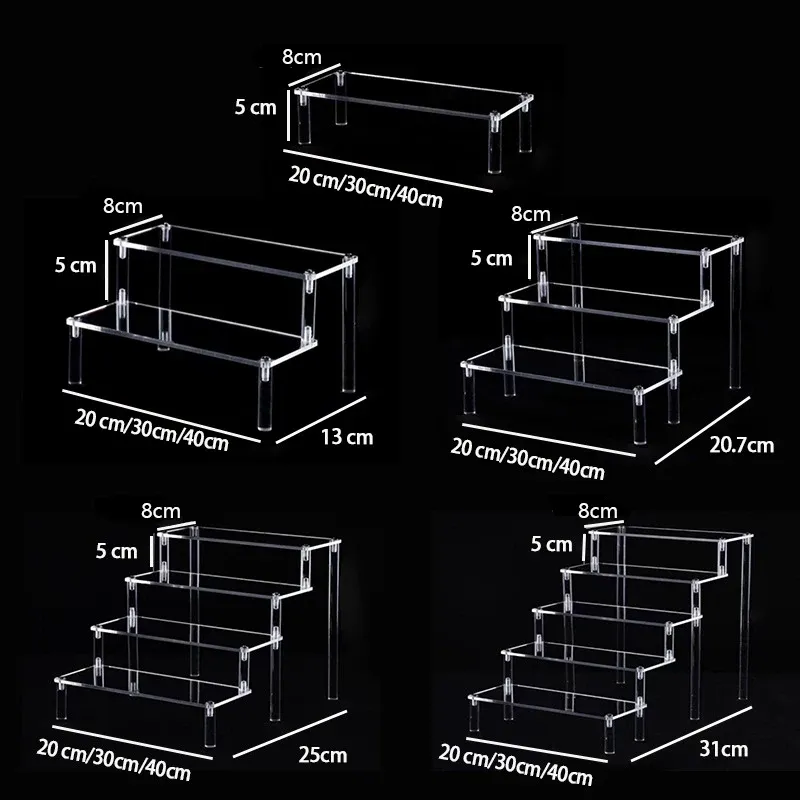 8cm
5 cm
20 cm/30cm/40cm

8cm
5 cm
20 cm/30cm/40cm
13 cm

8cm
5 cm
20 cm/30cm/40cm
20.7cm

8cm
5 cm
20 cm/30cm/40cm
25cm

8cm
5 cm
20 cm/30cm/40cm
31cm