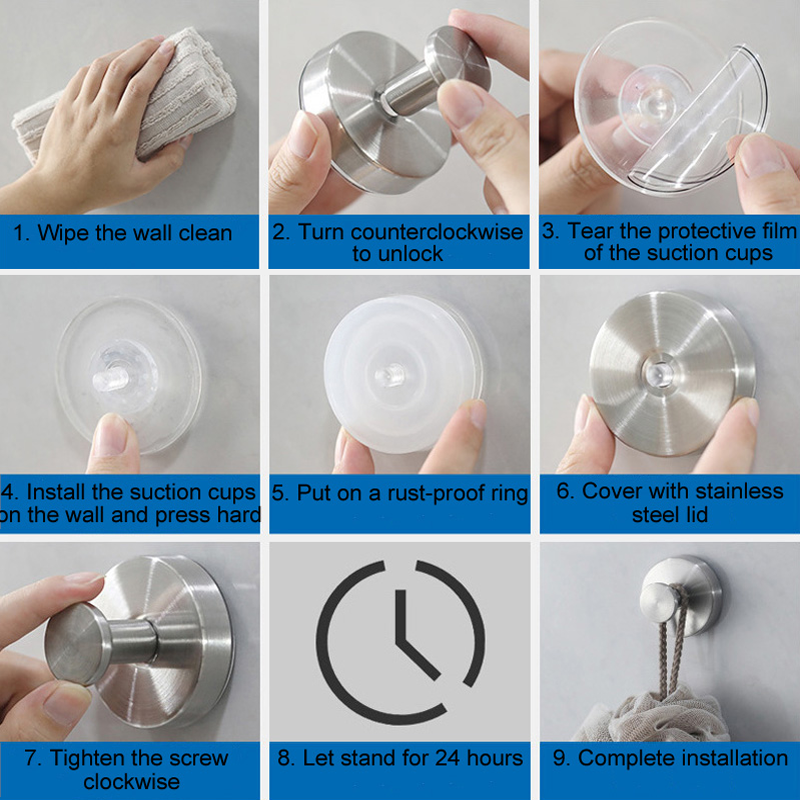 1. Wipe the wall clean

2. Turn counterclockwise to unlock

3. Tear the protective film of the suction cups

4. Install the suction cups on the wall and press hard

5. Put on a rust-proof ring

6. Cover with stainless steel lid

7. Tighten the screw clockwise

8. Let stand for 24 hours

9. Complete installation