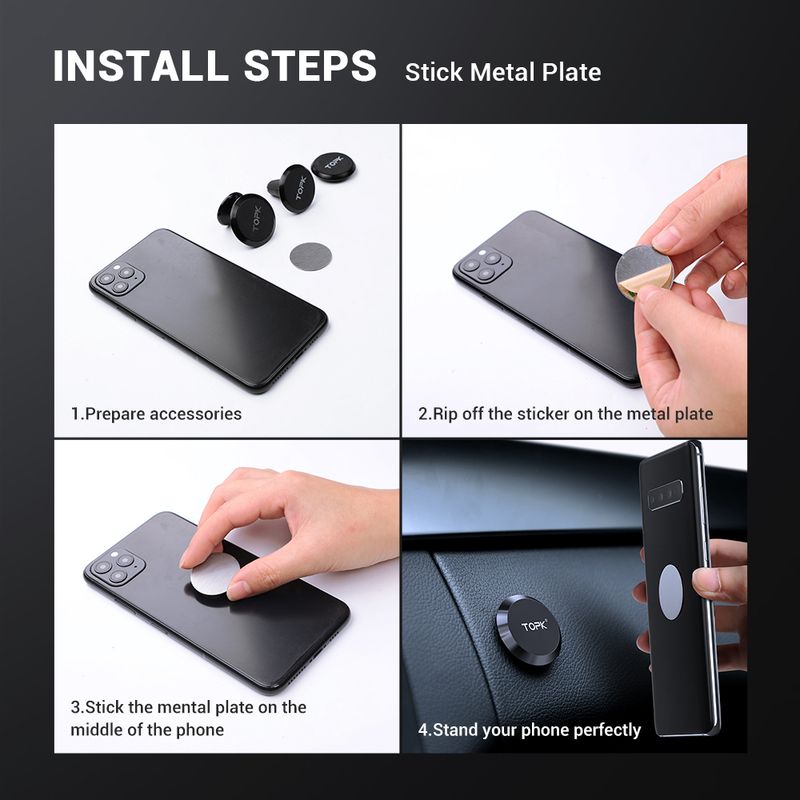 INSTALL STEPS Stick Metal Plate

TOPK

TOPK

TOPK

1.Prepare accessories

2.Rip off the sticker on the metal plate

3.Stick the mental plate on the middle of the phone

TOPK

4.Stand your phone perfectly