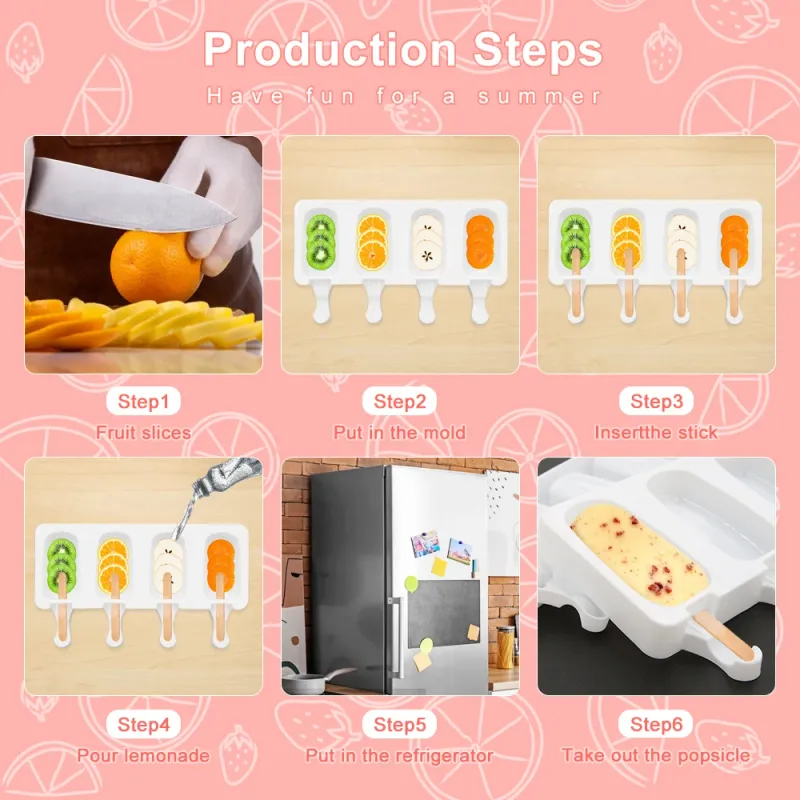 Production Steps
Have fun for a summer

Step1
Fruit slices

Step2
Put in the mold

Step3
Insertthe stick

Step4
Pour lemonade

Step5
Put in the refrigerator

Step6
Take out the popsicle