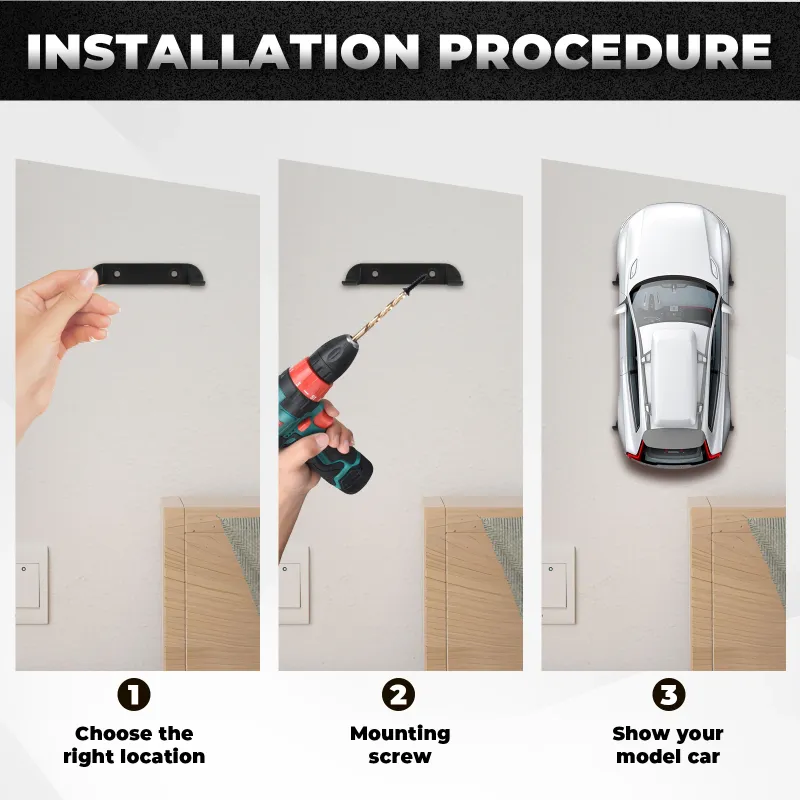 INSTALLATION PROCEDURE

1
Choose the right location

2
Mounting screw

3
Show your model car