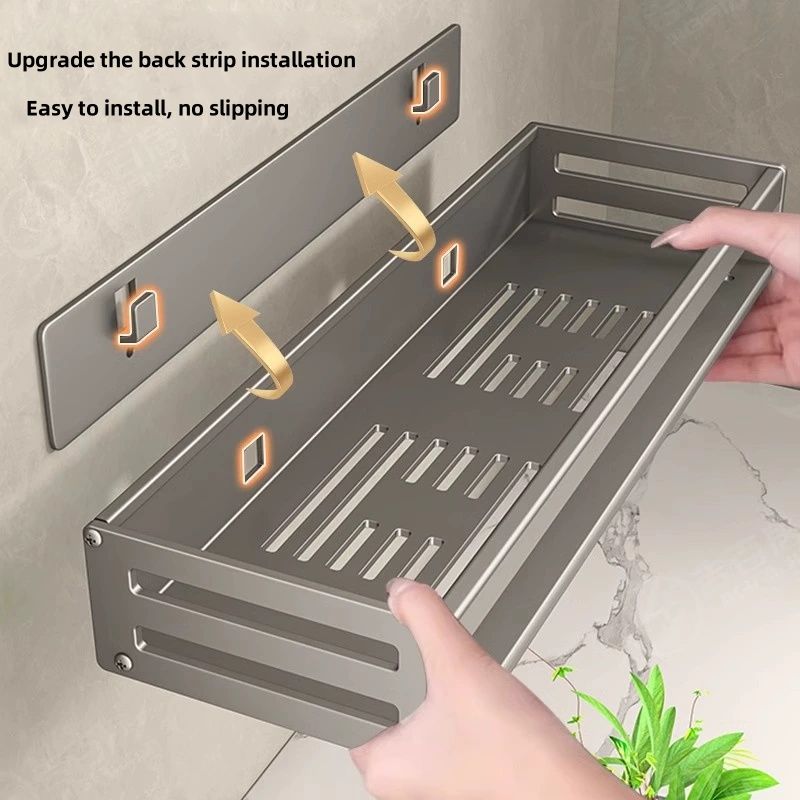 Upgrade the back strip installation

Easy to install, no slipping