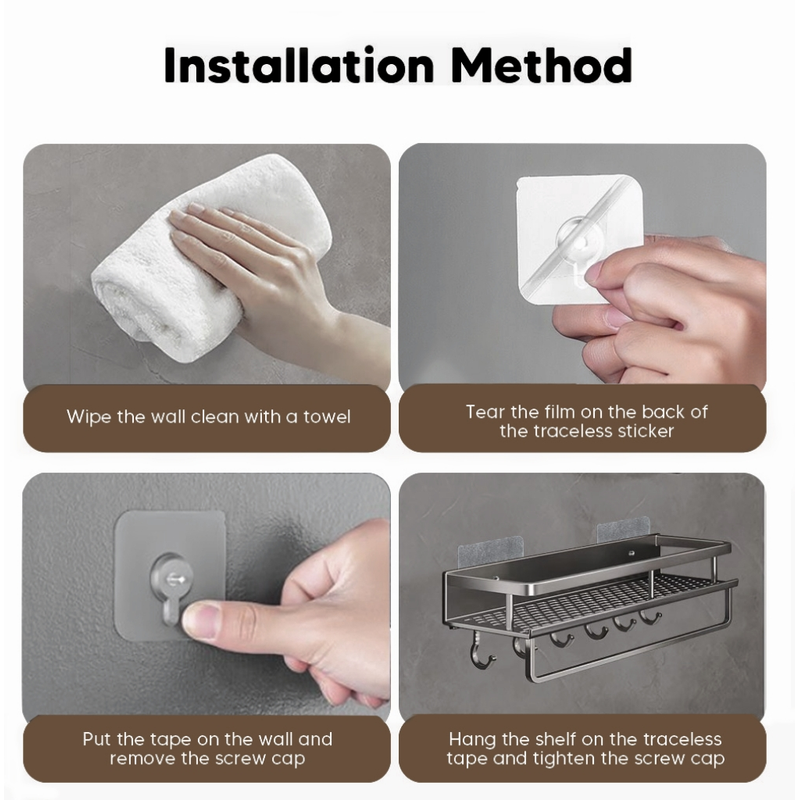 Installation Method

Wipe the wall clean with a towel

Tear the film on the back of the traceless sticker

Put the tape on the wall and remove the screw cap

Hang the shelf on the traceless tape and tighten the screw cap