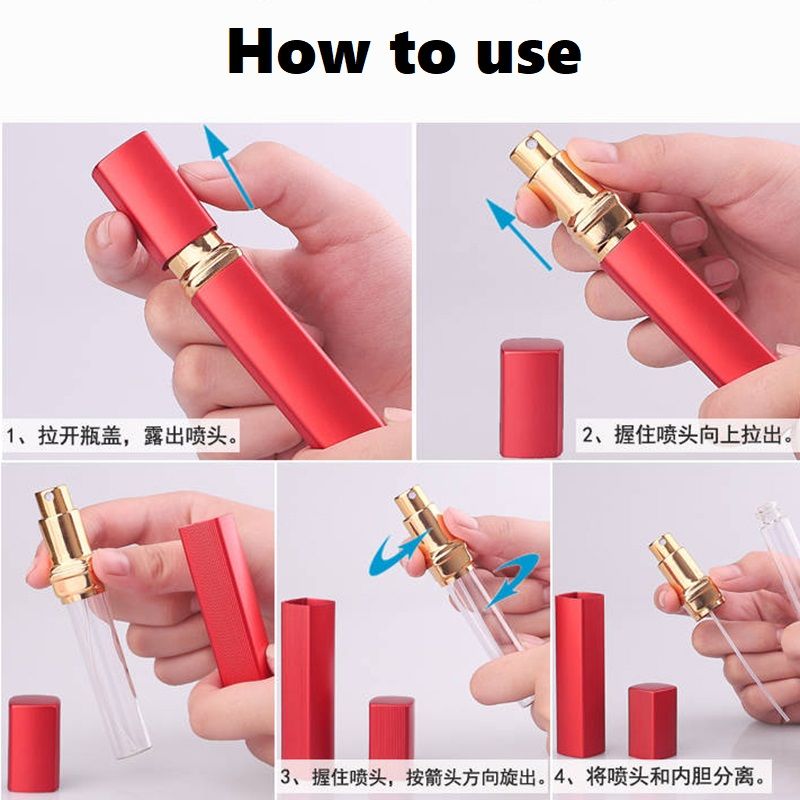 How to use

1、拉开瓶盖，露出喷头。

2、握住喷头向上拉出。

3、握住喷头，按箭头方向旋出。

4、将喷头和内胆分离。