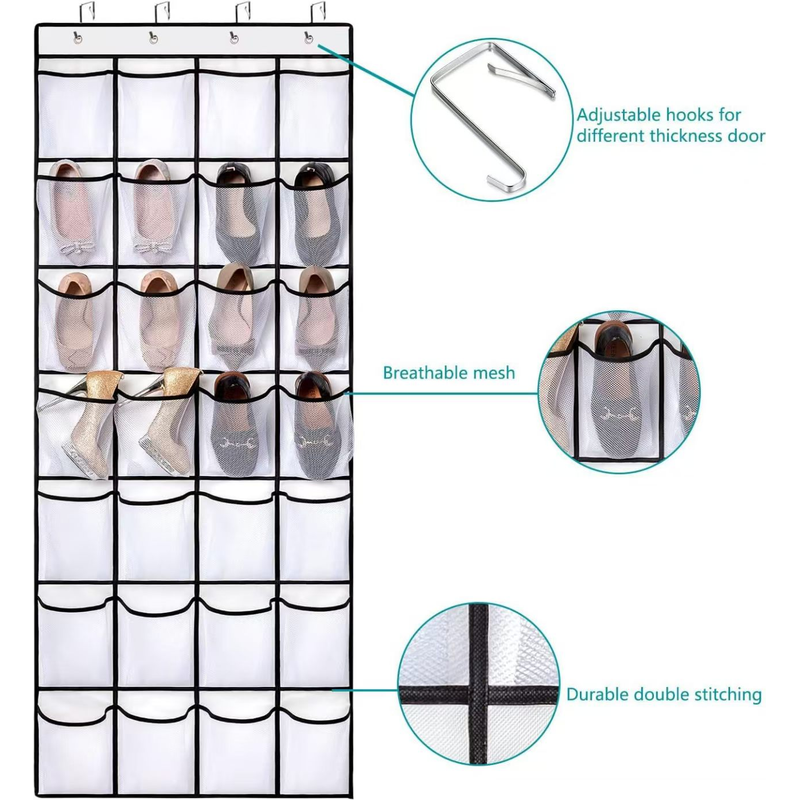 Adjustable hooks for different thickness door

Breathable mesh

Durable double stitching