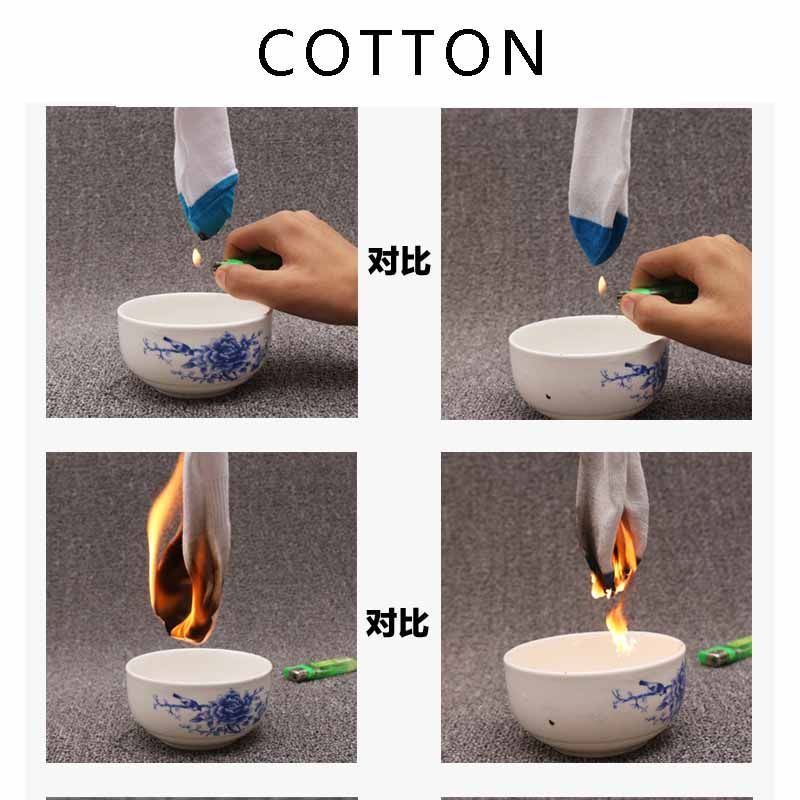 COTTON

对比

对比