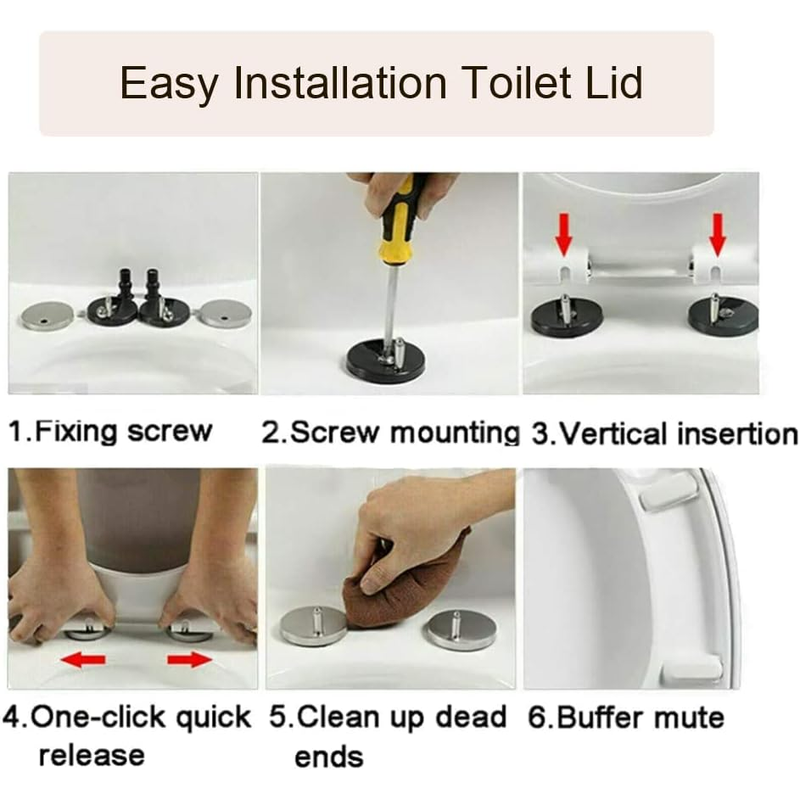 Easy Installation Toilet Lid

1.Fixing screw

2.Screw mounting

3.Vertical insertion

4.One-click quick release

5.Clean up dead ends

6.Buffer mute