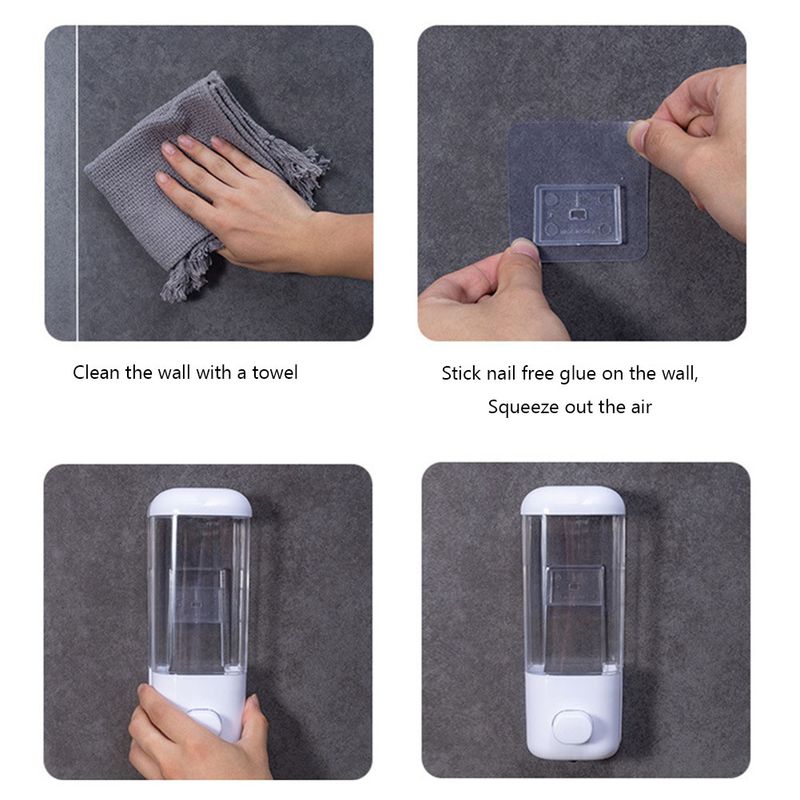 Clean the wall with a towel

Stick nail free glue on the wall,
Squeeze out the air