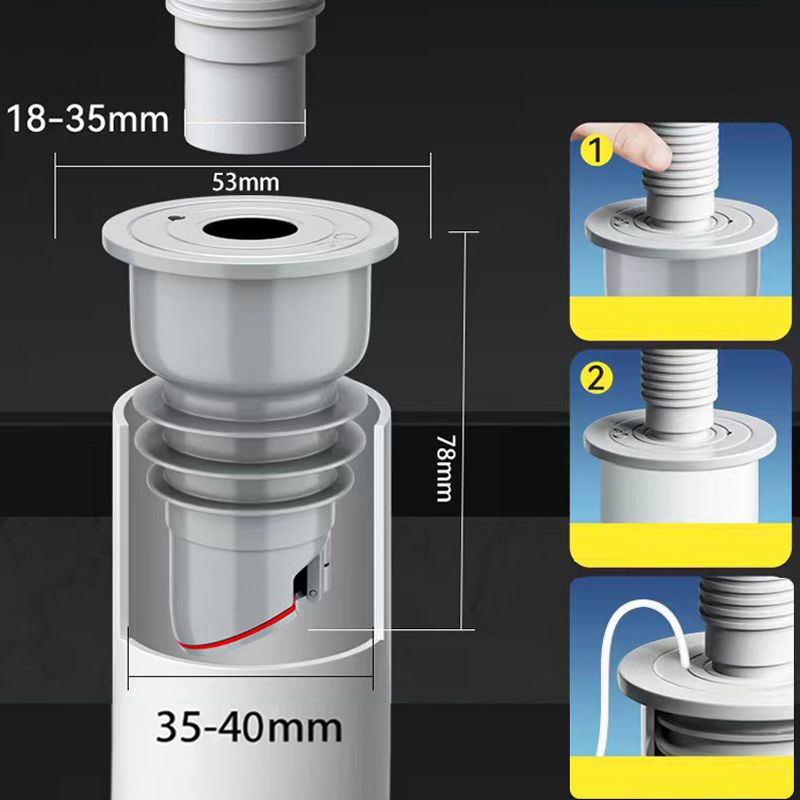 18-35mm

53mm

78mm

35-40mm

1

2