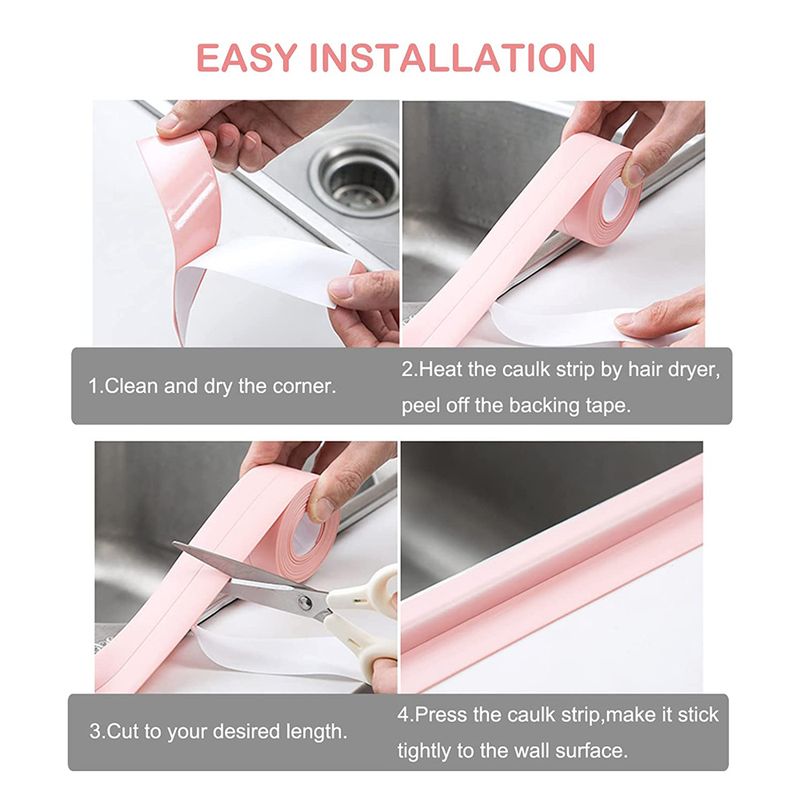 EASY INSTALLATION

1.Clean and dry the corner.

2.Heat the caulk strip by hair dryer, peel off the backing tape.

3.Cut to your desired length.

4.Press the caulk strip,make it stick tightly to the wall surface.